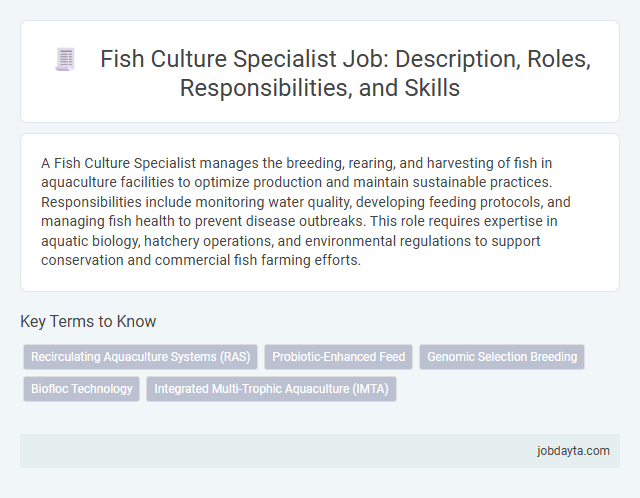 Fish Culture Specialist Job: Description, Roles, Responsibilities, and Skills

A Fish Culture Specialist manages the breeding, rearing, and harvesting of fish in aquaculture facilities to optimize production and maintain sustainable practices. Responsibilities include monitoring water quality, developing feeding protocols, and managing fish health to prevent disease outbreaks. This role requires expertise in aquatic biology, hatchery operations, and environmental regulations to support conservation and commercial fish farming efforts.

Key Terms to Know

Recirculating Aquaculture Systems (RAS)
Probiotic-Enhanced Feed
Genomic Selection Breeding
Biofloc Technology
Integrated Multi-Trophic Aquaculture (IMTA)

jobdayta.com