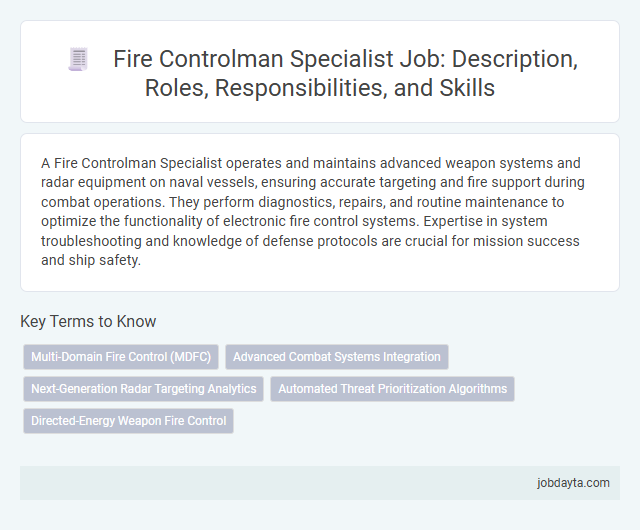 Fire Controlman Specialist Job: Description, Roles, Responsibilities, and Skills

A Fire Controlman Specialist operates and maintains advanced weapon systems and radar equipment on naval vessels, ensuring accurate targeting and fire support during combat operations. They perform diagnostics, repairs, and routine maintenance to optimize the functionality of electronic fire control systems. Expertise in system troubleshooting and knowledge of defense protocols are crucial for mission success and ship safety.

Key Terms to Know

Multi-Domain Fire Control (MDFC)

Advanced Combat Systems Integration

Next-Generation Radar Targeting Analytics

Automated Threat Prioritization Algorithms

Directed-Energy Weapon Fire Control

jobdayta.com