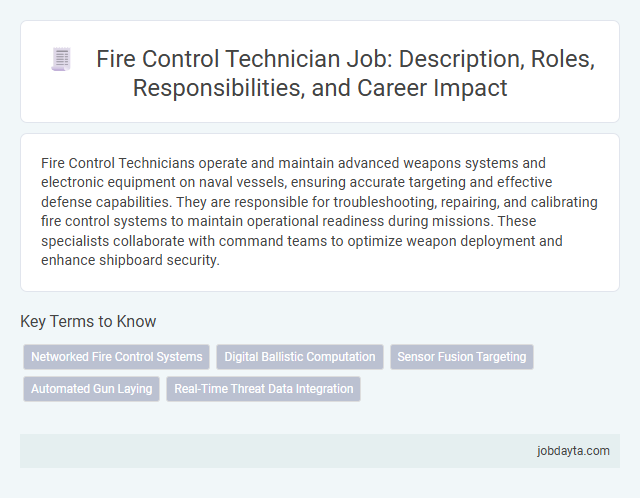 Fire Control Technician Job: Description, Roles, Responsibilities, and Career Impact

Fire Control Technicians operate and maintain advanced weapons systems and electronic equipment on naval vessels, ensuring accurate targeting and effective defense capabilities. They are responsible for troubleshooting, repairing, and calibrating fire control systems to maintain operational readiness during missions. These specialists collaborate with command teams to optimize weapon deployment and enhance shipboard security.

Key Terms to Know

Networked Fire Control Systems
Digital Ballistic Computation
Sensor Fusion Targeting
Automated Gun Laying
Real-Time Threat Data Integration

jobdayta.com