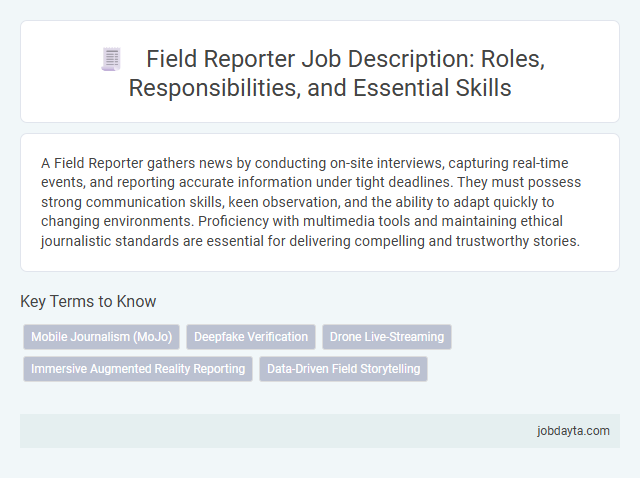 Field Reporter Job Description: Roles, Responsibilities, and Essential Skills

A Field Reporter gathers news by conducting on-site interviews, capturing real-time events, and reporting accurate information under tight deadlines. They must possess strong communication skills, keen observation, and the ability to adapt quickly to changing environments. Proficiency with multimedia tools and maintaining ethical journalistic standards are essential for delivering compelling and trustworthy stories.

Key Terms to Know

Mobile Journalism (MoJo)
Deepfake Verification
Drone Live-Streaming
Immersive Augmented Reality Reporting
Data-Driven Field Storytelling

jobdayta.com