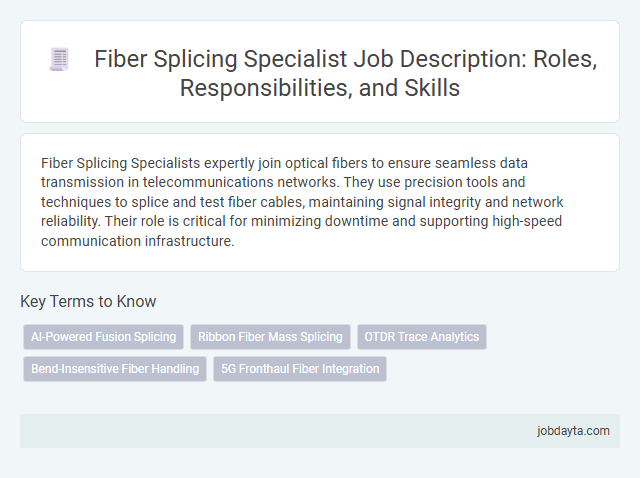 Fiber Splicing Specialist Job Description: Roles, Responsibilities, and Skills

Fiber Splicing Specialists expertly join optical fibers to ensure seamless data transmission in telecommunications networks. They use precision tools and techniques to splice and test fiber cables, maintaining signal integrity and network reliability. Their role is critical for minimizing downtime and supporting high-speed communication infrastructure.

Key Terms to Know

AI-Powered Fusion Splicing
Ribbon Fiber Mass Splicing
OTDR Trace Analytics
Bend-Insensitive Fiber Handling
5G Fronthaul Fiber Integration

jobdayta.com