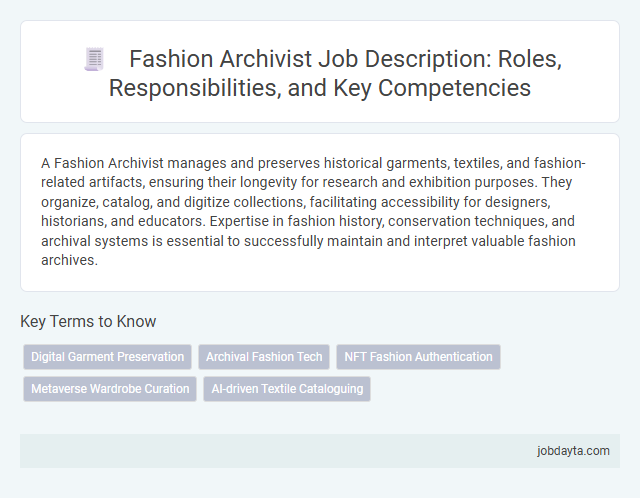 Fashion Archivist Job Description: Roles, Responsibilities, and Key Competencies

A Fashion Archivist manages and preserves historical garments, textiles, and fashion-related artifacts, ensuring their longevity for research and exhibition purposes. They organize, catalog, and digitize collections, facilitating accessibility for designers, historians, and educators. Expertise in fashion history, conservation techniques, and archival systems is essential to successfully maintain and interpret valuable fashion archives.

Key Terms to Know

Digital Garment Preservation
Archival Fashion Tech
NFT Fashion Authentication
Metaverse Wardrobe Curation
AI-driven Textile Cataloguing

jobdayta.com