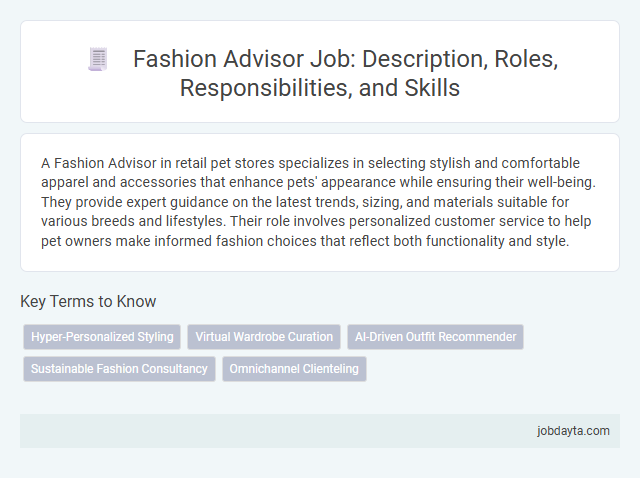 Fashion Advisor Job: Description, Roles, Responsibilities, and Skills

A Fashion Advisor in retail pet stores specializes in selecting stylish and comfortable apparel and accessories that enhance pets' appearance while ensuring their well-being. They provide expert guidance on the latest trends, sizing, and materials suitable for various breeds and lifestyles. Their role involves personalized customer service to help pet owners make informed fashion choices that reflect both functionality and style.

Key Terms to Know

Hyper-Personalized Styling
Virtual Wardrobe Curation
AI-Driven Outfit Recommender
Sustainable Fashion Consultancy
Omnichannel Clienteling

jobdayta.com