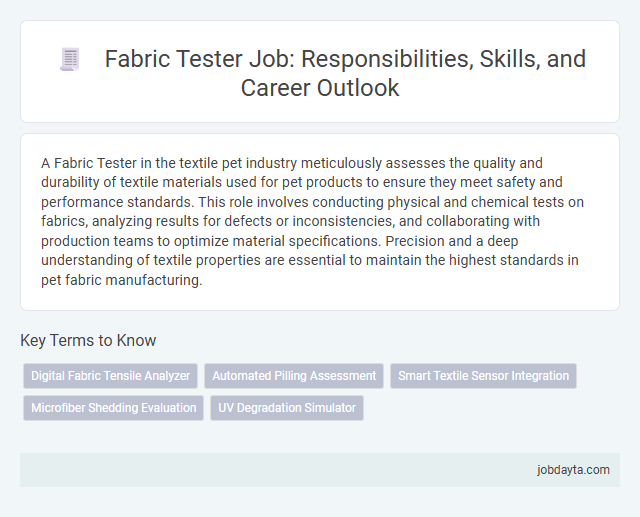 Fabric Tester Job: Responsibilities, Skills, and Career Outlook

A Fabric Tester in the textile pet industry meticulously assesses the quality and durability of textile materials used for pet products to ensure they meet safety and performance standards. This role involves conducting physical and chemical tests on fabrics, analyzing results for defects or inconsistencies, and collaborating with production teams to optimize material specifications. Precision and a deep understanding of textile properties are essential to maintain the highest standards in pet fabric manufacturing.

Key Terms to Know

Digital Fabric Tensile Analyzer
Automated Pilling Assessment
Smart Textile Sensor Integration
Microfiber Shedding Evaluation
UV Degradation Simulator

jobdayta.com