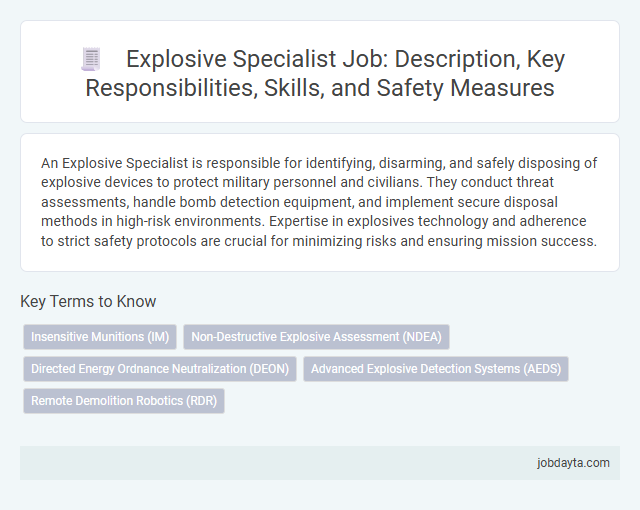 Explosive Specialist Job: Description, Key Responsibilities, Skills, and Safety Measures

An Explosive Specialist is responsible for identifying, disarming, and safely disposing of explosive devices to protect military personnel and civilians. They conduct threat assessments, handle bomb detection equipment, and implement secure disposal methods in high-risk environments. Expertise in explosives technology and adherence to strict safety protocols are crucial for minimizing risks and ensuring mission success.

Key Terms to Know

Insensitive Munitions (IM)

Non-Destructive Explosive Assessment (NDEA)

Directed Energy Ordnance Neutralization (DEON)

Advanced Explosive Detection Systems (AEDS)

Remote Demolition Robotics (RDR)

jobdayta.com