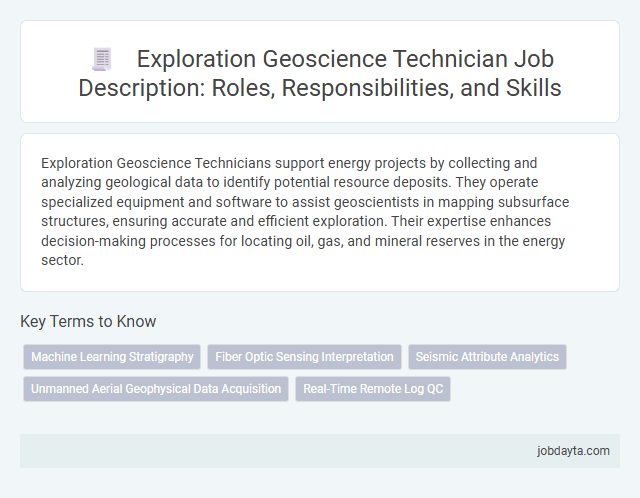 Exploration Geoscience Technician Job Description: Roles, Responsibilities, and Skills

Exploration Geoscience Technicians support energy projects by collecting and analyzing geological data to identify potential resource deposits. They operate specialized equipment and software to assist geoscientists in mapping subsurface structures, ensuring accurate and efficient exploration. Their expertise enhances decision-making processes for locating oil, gas, and mineral reserves in the energy sector.

Key Terms to Know

Machine Learning Stratigraphy

Fiber Optic Sensing Interpretation

Seismic Attribute Analytics

Unmanned Aerial Geophysical Data Acquisition

Real-Time Remote Log QC

jobdayta.com