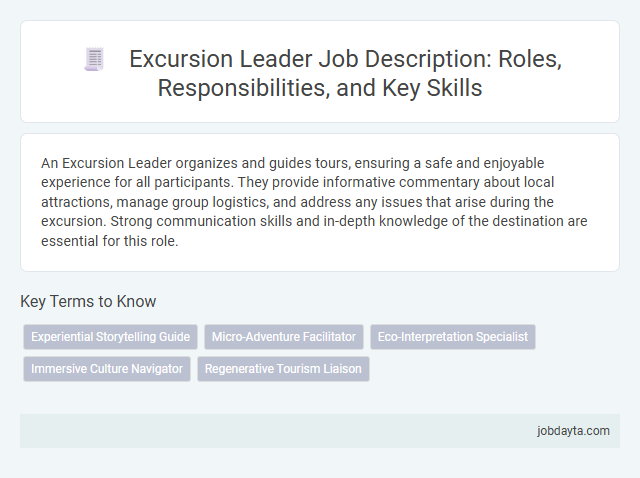 Excursion Leader Job Description: Roles, Responsibilities, and Key Skills

An Excursion Leader organizes and guides tours, ensuring a safe and enjoyable experience for all participants. They provide informative commentary about local attractions, manage group logistics, and address any issues that arise during the excursion. Strong communication skills and in-depth knowledge of the destination are essential for this role.

Key Terms to Know

Experiential Storytelling Guide

Micro-Adventure Facilitator

Eco-Interpretation Specialist

Immersive Culture Navigator

Regenerative Tourism Liaison

jobdayta.com