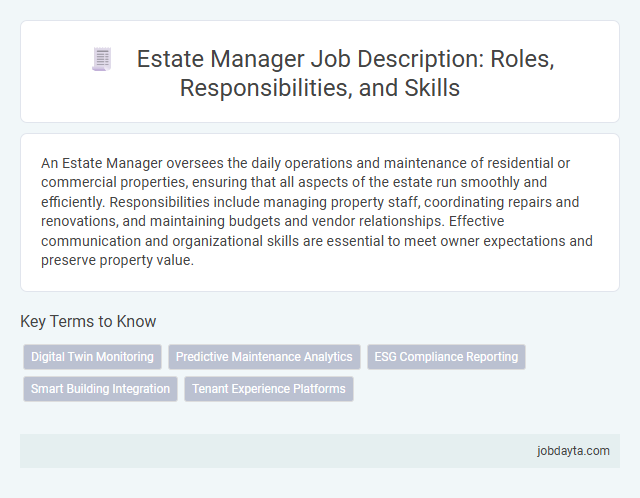 Estate Manager Job Description: Roles, Responsibilities, and Skills

An Estate Manager oversees the daily operations and maintenance of residential or commercial properties, ensuring that all aspects of the estate run smoothly and efficiently. Responsibilities include managing property staff, coordinating repairs and renovations, and maintaining budgets and vendor relationships. Effective communication and organizational skills are essential to meet owner expectations and preserve property value.

Key Terms to Know

Digital Twin Monitoring
Predictive Maintenance Analytics
ESG Compliance Reporting
Smart Building Integration
Tenant Experience Platforms

jobdayta.com