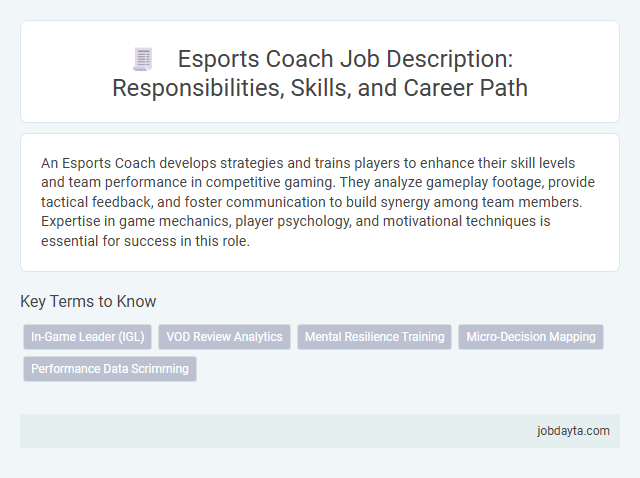 Esports Coach Job Description: Responsibilities, Skills, and Career Path

An Esports Coach develops strategies and trains players to enhance their skill levels and team performance in competitive gaming. They analyze gameplay footage, provide tactical feedback, and foster communication to build synergy among team members. Expertise in game mechanics, player psychology, and motivational techniques is essential for success in this role.

Key Terms to Know

In-Game Leader (IGL)

VOD Review Analytics

Mental Resilience Training

Micro-Decision Mapping

Performance Data Scrimming

jobdayta.com