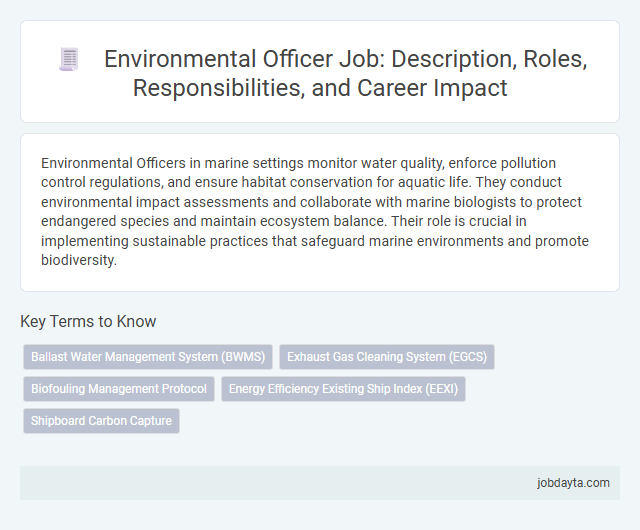 Environmental Officer Job: Description, Roles, Responsibilities, and Career Impact

Environmental Officers in marine settings monitor water quality, enforce pollution control regulations, and ensure habitat conservation for aquatic life. They conduct environmental impact assessments and collaborate with marine biologists to protect endangered species and maintain ecosystem balance. Their role is crucial in implementing sustainable practices that safeguard marine environments and promote biodiversity.

Key Terms to Know

Ballast Water Management System (BWMS)

Exhaust Gas Cleaning System (EGCS)

Biofouling Management Protocol

Energy Efficiency Existing Ship Index (EEXI)

Shipboard Carbon Capture

jobdayta.com