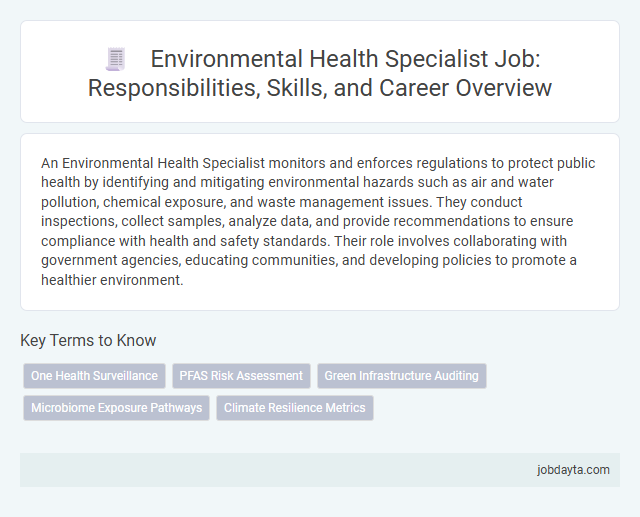 Environmental Health Specialist Job: Responsibilities, Skills, and Career Overview

An Environmental Health Specialist monitors and enforces regulations to protect public health by identifying and mitigating environmental hazards such as air and water pollution, chemical exposure, and waste management issues. They conduct inspections, collect samples, analyze data, and provide recommendations to ensure compliance with health and safety standards. Their role involves collaborating with government agencies, educating communities, and developing policies to promote a healthier environment.

Key Terms to Know

One Health Surveillance

PFAS Risk Assessment

Green Infrastructure Auditing

Microbiome Exposure Pathways

Climate Resilience Metrics

jobdayta.com