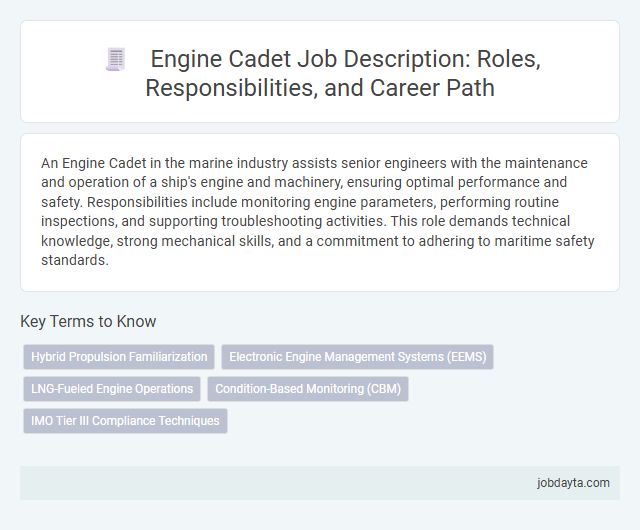 Engine Cadet Job Description: Roles, Responsibilities, and Career Path

An Engine Cadet in the marine industry assists senior engineers with the maintenance and operation of a ship's engine and machinery, ensuring optimal performance and safety. Responsibilities include monitoring engine parameters, performing routine inspections, and supporting troubleshooting activities. This role demands technical knowledge, strong mechanical skills, and a commitment to adhering to maritime safety standards.

Key Terms to Know

Hybrid Propulsion Familiarization

Electronic Engine Management Systems (EEMS)

LNG-Fueled Engine Operations

Condition-Based Monitoring (CBM)

IMO Tier III Compliance Techniques

jobdayta.com