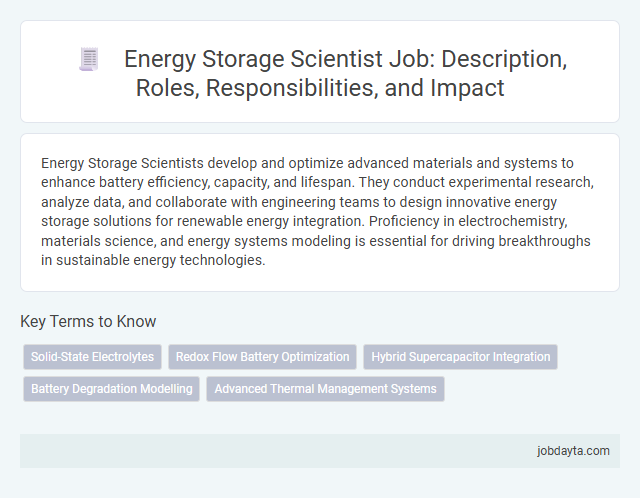 Energy Storage Scientist Job: Description, Roles, Responsibilities, and Impact

Energy Storage Scientists develop and optimize advanced materials and systems to enhance battery efficiency, capacity, and lifespan. They conduct experimental research, analyze data, and collaborate with engineering teams to design innovative energy storage solutions for renewable energy integration. Proficiency in electrochemistry, materials science, and energy systems modeling is essential for driving breakthroughs in sustainable energy technologies.

Key Terms to Know

Solid-State Electrolytes

Redox Flow Battery Optimization

Hybrid Supercapacitor Integration

Battery Degradation Modelling

Advanced Thermal Management Systems

jobdayta.com