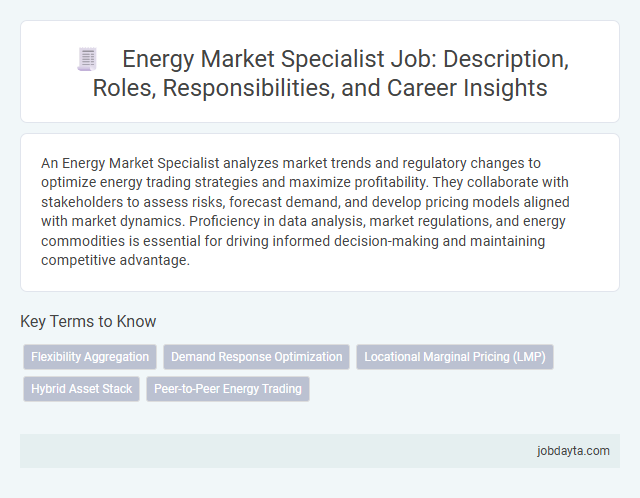 Energy Market Specialist Job: Description, Roles, Responsibilities, and Career Insights

An Energy Market Specialist analyzes market trends and regulatory changes to optimize energy trading strategies and maximize profitability. They collaborate with stakeholders to assess risks, forecast demand, and develop pricing models aligned with market dynamics. Proficiency in data analysis, market regulations, and energy commodities is essential for driving informed decision-making and maintaining competitive advantage.

Key Terms to Know

Flexibility Aggregation
Demand Response Optimization
Locational Marginal Pricing (LMP)
Hybrid Asset Stack
Peer-to-Peer Energy Trading

jobdayta.com