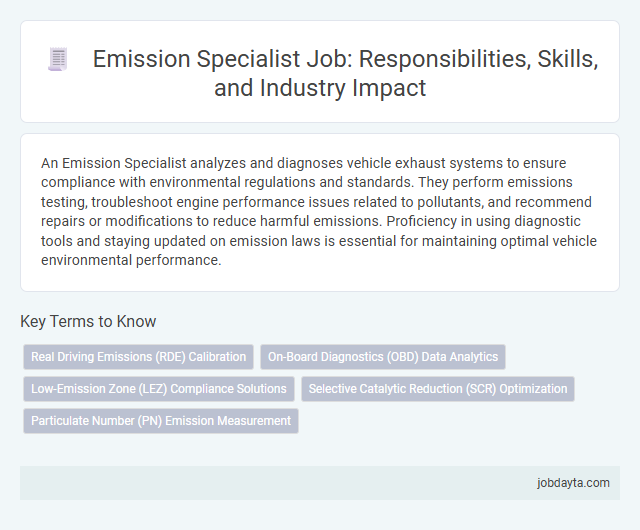 Emission Specialist Job: Responsibilities, Skills, and Industry Impact

An Emission Specialist analyzes and diagnoses vehicle exhaust systems to ensure compliance with environmental regulations and standards. They perform emissions testing, troubleshoot engine performance issues related to pollutants, and recommend repairs or modifications to reduce harmful emissions. Proficiency in using diagnostic tools and staying updated on emission laws is essential for maintaining optimal vehicle environmental performance.

Key Terms to Know

Real Driving Emissions (RDE) Calibration
On-Board Diagnostics (OBD) Data Analytics
Low-Emission Zone (LEZ) Compliance Solutions
Selective Catalytic Reduction (SCR) Optimization
Particulate Number (PN) Emission Measurement

jobdayta.com