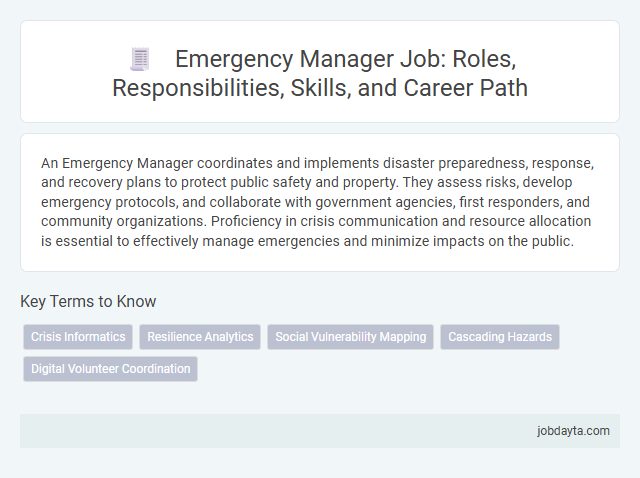 Emergency Manager Job: Roles, Responsibilities, Skills, and Career Path

An Emergency Manager coordinates and implements disaster preparedness, response, and recovery plans to protect public safety and property. They assess risks, develop emergency protocols, and collaborate with government agencies, first responders, and community organizations. Proficiency in crisis communication and resource allocation is essential to effectively manage emergencies and minimize impacts on the public.

Key Terms to Know

Crisis Informatics
Resilience Analytics
Social Vulnerability Mapping
Cascading Hazards
Digital Volunteer Coordination

jobdayta.com