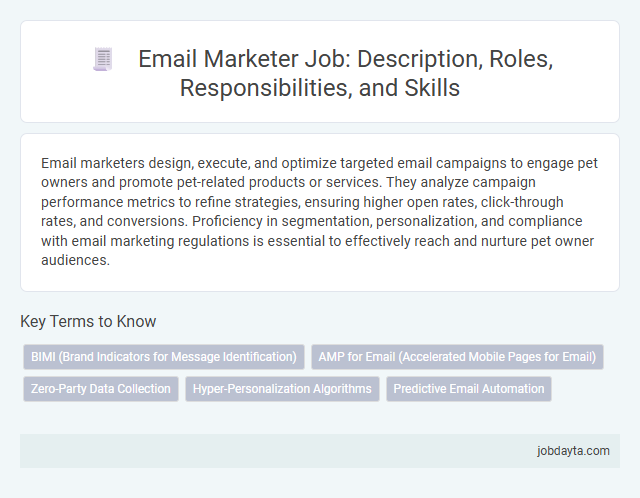 Email Marketer Job: Description, Roles, Responsibilities, and Skills

Email marketers design, execute, and optimize targeted email campaigns to engage pet owners and promote pet-related products or services. They analyze campaign performance metrics to refine strategies, ensuring higher open rates, click-through rates, and conversions. Proficiency in segmentation, personalization, and compliance with email marketing regulations is essential to effectively reach and nurture pet owner audiences.

Key Terms to Know

BIMI (Brand Indicators for Message Identification)
AMP for Email (Accelerated Mobile Pages for Email)
Zero-Party Data Collection
Hyper-Personalization Algorithms
Predictive Email Automation

jobdayta.com