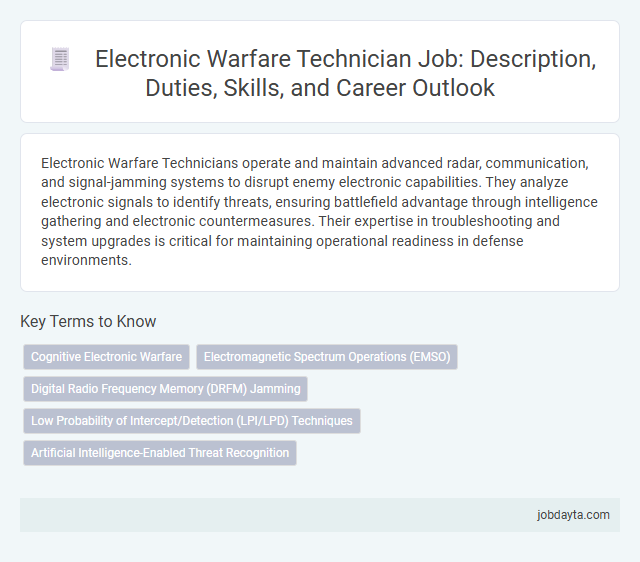 Electronic Warfare Technician Job: Description, Duties, Skills, and Career Outlook

Electronic Warfare Technicians operate and maintain advanced radar, communication, and signal-jamming systems to disrupt enemy electronic capabilities. They analyze electronic signals to identify threats, ensuring battlefield advantage through intelligence gathering and electronic countermeasures. Their expertise in troubleshooting and system upgrades is critical for maintaining operational readiness in defense environments.

Key Terms to Know

Cognitive Electronic Warfare

Electromagnetic Spectrum Operations (EMSO)

Digital Radio Frequency Memory (DRFM) Jamming

Low Probability of Intercept/Detection (LPI/LPD) Techniques

Artificial Intelligence-Enabled Threat Recognition

jobdayta.com