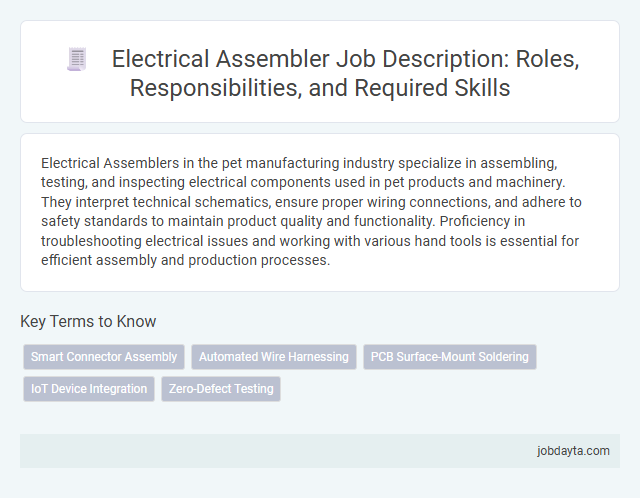 Electrical Assembler Job Description: Roles, Responsibilities, and Required Skills

Electrical Assemblers in the pet manufacturing industry specialize in assembling, testing, and inspecting electrical components used in pet products and machinery. They interpret technical schematics, ensure proper wiring connections, and adhere to safety standards to maintain product quality and functionality. Proficiency in troubleshooting electrical issues and working with various hand tools is essential for efficient assembly and production processes.

Key Terms to Know

Smart Connector Assembly
Automated Wire Harnessing
PCB Surface-Mount Soldering
IoT Device Integration
Zero-Defect Testing

jobdayta.com