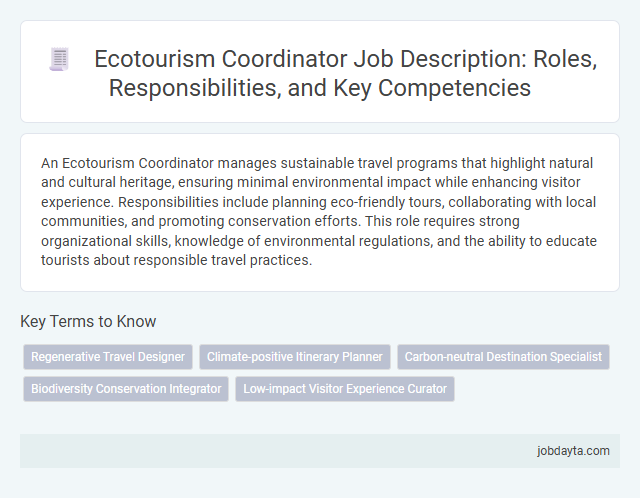 Ecotourism Coordinator Job Description: Roles, Responsibilities, and Key Competencies

An Ecotourism Coordinator manages sustainable travel programs that highlight natural and cultural heritage, ensuring minimal environmental impact while enhancing visitor experience. Responsibilities include planning eco-friendly tours, collaborating with local communities, and promoting conservation efforts. This role requires strong organizational skills, knowledge of environmental regulations, and the ability to educate tourists about responsible travel practices.

Key Terms to Know

Regenerative Travel Designer
Climate-positive Itinerary Planner
Carbon-neutral Destination Specialist
Biodiversity Conservation Integrator
Low-impact Visitor Experience Curator

jobdayta.com