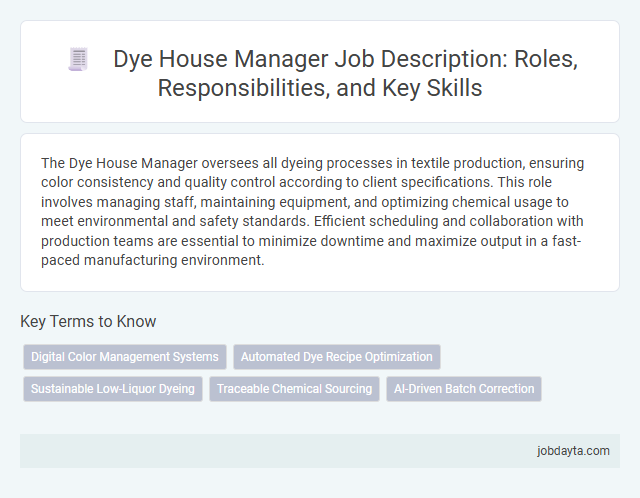 Dye House Manager Job Description: Roles, Responsibilities, and Key Skills

The Dye House Manager oversees all dyeing processes in textile production, ensuring color consistency and quality control according to client specifications. This role involves managing staff, maintaining equipment, and optimizing chemical usage to meet environmental and safety standards. Efficient scheduling and collaboration with production teams are essential to minimize downtime and maximize output in a fast-paced manufacturing environment.

Key Terms to Know

Digital Color Management Systems
Automated Dye Recipe Optimization
Sustainable Low-Liquor Dyeing
Traceable Chemical Sourcing
AI-Driven Batch Correction

jobdayta.com