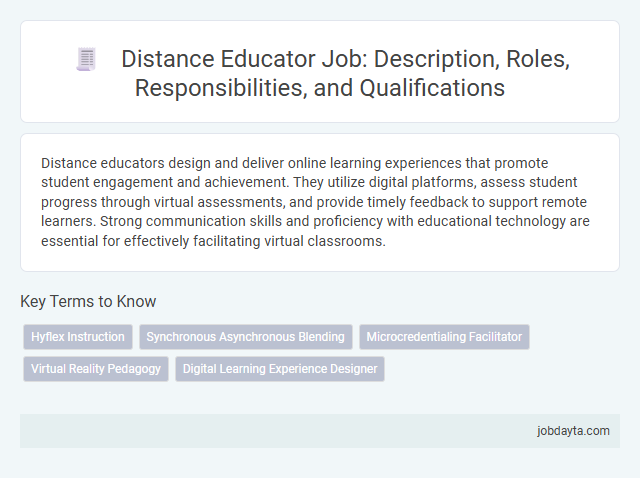 Distance Educator Job: Description, Roles, Responsibilities, and Qualifications

Distance educators design and deliver online learning experiences that promote student engagement and achievement. They utilize digital platforms, assess student progress through virtual assessments, and provide timely feedback to support remote learners. Strong communication skills and proficiency with educational technology are essential for effectively facilitating virtual classrooms.

Key Terms to Know

Hyflex Instruction
Synchronous Asynchronous Blending
Microcredentialing Facilitator
Virtual Reality Pedagogy
Digital Learning Experience Designer

jobdayta.com