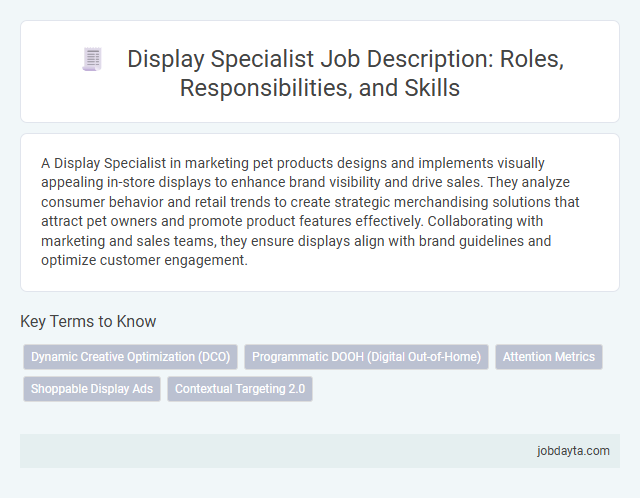 Display Specialist Job Description: Roles, Responsibilities, and Skills

A Display Specialist in marketing pet products designs and implements visually appealing in-store displays to enhance brand visibility and drive sales. They analyze consumer behavior and retail trends to create strategic merchandising solutions that attract pet owners and promote product features effectively. Collaborating with marketing and sales teams, they ensure displays align with brand guidelines and optimize customer engagement.

Key Terms to Know

Dynamic Creative Optimization (DCO)

Programmatic DOOH (Digital Out-of-Home)

Attention Metrics

Shoppable Display Ads

Contextual Targeting 2.0

jobdayta.com