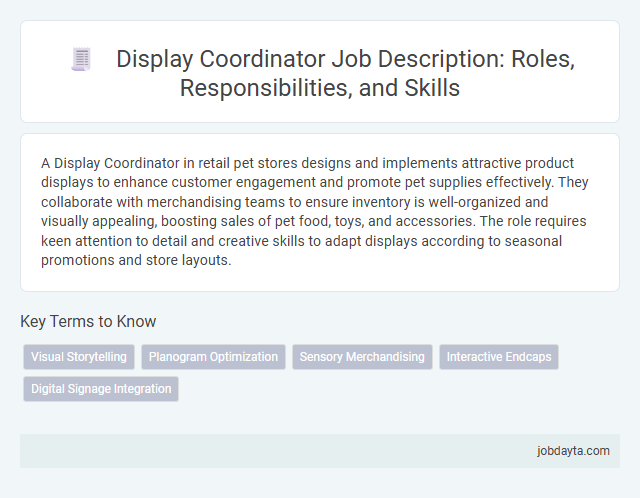 Display Coordinator Job Description: Roles, Responsibilities, and Skills

A Display Coordinator in retail pet stores designs and implements attractive product displays to enhance customer engagement and promote pet supplies effectively. They collaborate with merchandising teams to ensure inventory is well-organized and visually appealing, boosting sales of pet food, toys, and accessories. The role requires keen attention to detail and creative skills to adapt displays according to seasonal promotions and store layouts.

Key Terms to Know

Visual Storytelling

Planogram Optimization

Sensory Merchandising

Interactive Endcaps

Digital Signage Integration

jobdayta.com