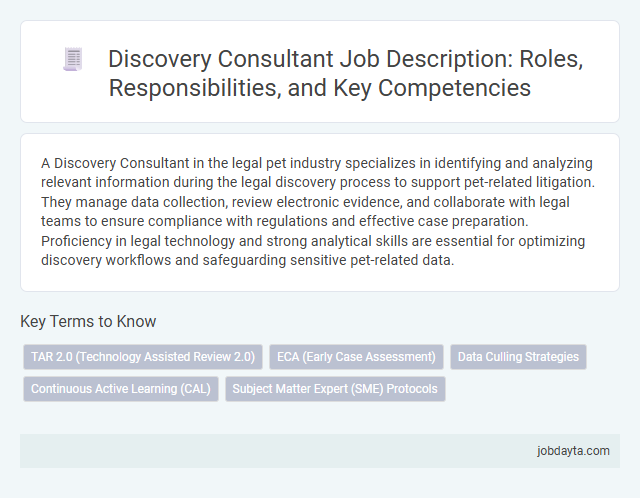 Discovery Consultant Job Description: Roles, Responsibilities, and Key Competencies

A Discovery Consultant in the legal pet industry specializes in identifying and analyzing relevant information during the legal discovery process to support pet-related litigation. They manage data collection, review electronic evidence, and collaborate with legal teams to ensure compliance with regulations and effective case preparation. Proficiency in legal technology and strong analytical skills are essential for optimizing discovery workflows and safeguarding sensitive pet-related data.

Key Terms to Know

TAR 2.0 (Technology Assisted Review 2.0)

ECA (Early Case Assessment)

Data Culling Strategies

Continuous Active Learning (CAL)

Subject Matter Expert (SME) Protocols

jobdayta.com