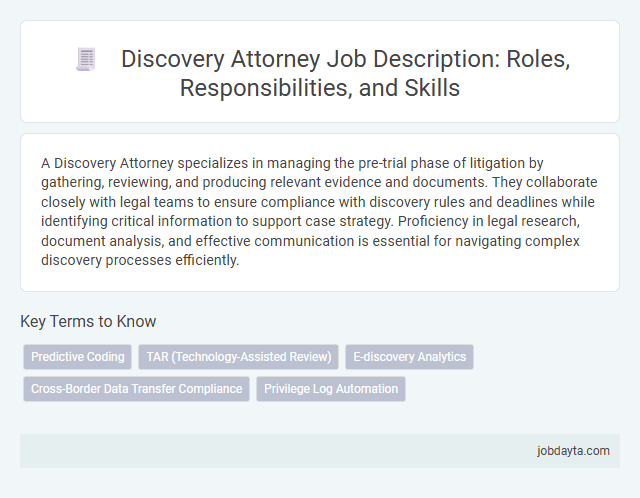 Discovery Attorney Job Description: Roles, Responsibilities, and Skills

A Discovery Attorney specializes in managing the pre-trial phase of litigation by gathering, reviewing, and producing relevant evidence and documents. They collaborate closely with legal teams to ensure compliance with discovery rules and deadlines while identifying critical information to support case strategy. Proficiency in legal research, document analysis, and effective communication is essential for navigating complex discovery processes efficiently.

Key Terms to Know

Predictive Coding

TAR (Technology-Assisted Review)

E-discovery Analytics

Cross-Border Data Transfer Compliance

Privilege Log Automation

jobdayta.com