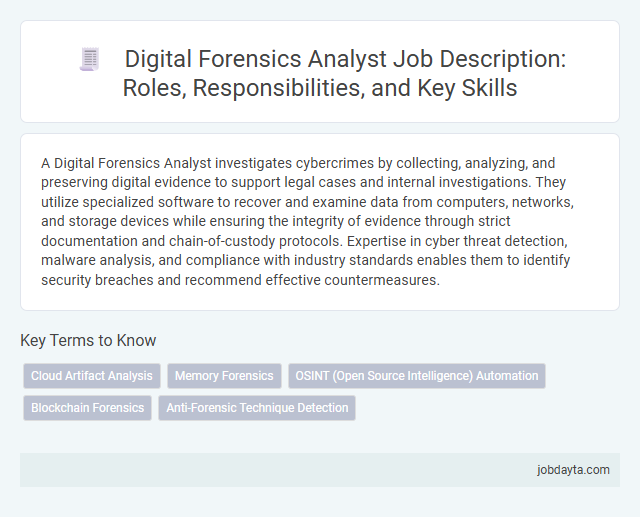 Digital Forensics Analyst Job Description: Roles, Responsibilities, and Key Skills

A Digital Forensics Analyst investigates cybercrimes by collecting, analyzing, and preserving digital evidence to support legal cases and internal investigations. They utilize specialized software to recover and examine data from computers, networks, and storage devices while ensuring the integrity of evidence through strict documentation and chain-of-custody protocols. Expertise in cyber threat detection, malware analysis, and compliance with industry standards enables them to identify security breaches and recommend effective countermeasures.

Key Terms to Know

Cloud Artifact Analysis
Memory Forensics
OSINT (Open Source Intelligence) Automation
Blockchain Forensics
Anti-Forensic Technique Detection

jobdayta.com