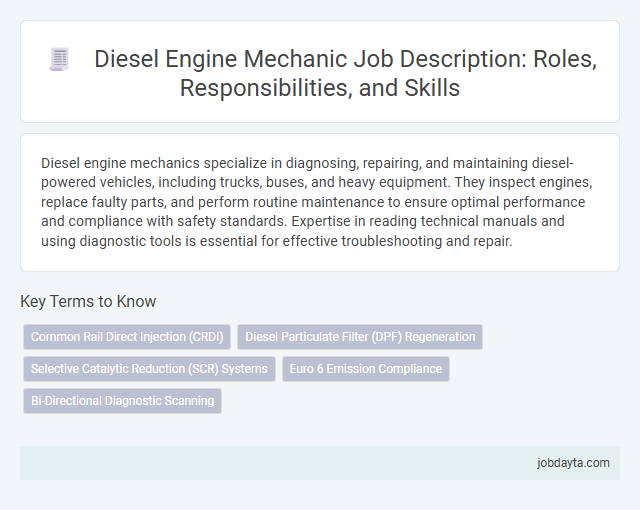 Diesel Engine Mechanic Job Description: Roles, Responsibilities, and Skills

Diesel engine mechanics specialize in diagnosing, repairing, and maintaining diesel-powered vehicles, including trucks, buses, and heavy equipment. They inspect engines, replace faulty parts, and perform routine maintenance to ensure optimal performance and compliance with safety standards. Expertise in reading technical manuals and using diagnostic tools is essential for effective troubleshooting and repair.

Key Terms to Know

Common Rail Direct Injection (CRDI)

Diesel Particulate Filter (DPF) Regeneration

Selective Catalytic Reduction (SCR) Systems

Euro 6 Emission Compliance

Bi-Directional Diagnostic Scanning

jobdayta.com