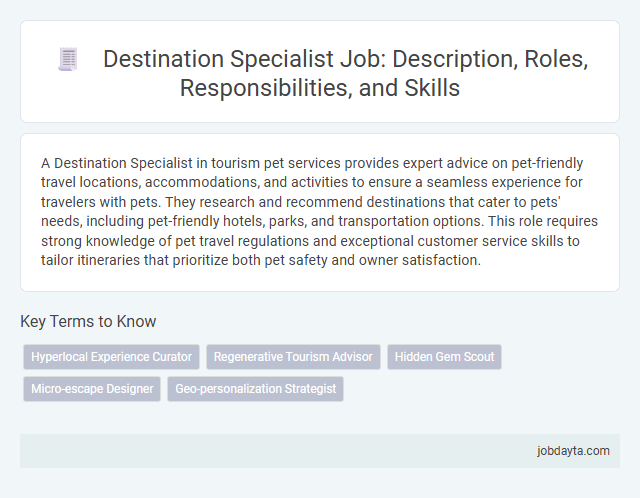 Destination Specialist Job: Description, Roles, Responsibilities, and Skills

A Destination Specialist in tourism pet services provides expert advice on pet-friendly travel locations, accommodations, and activities to ensure a seamless experience for travelers with pets. They research and recommend destinations that cater to pets' needs, including pet-friendly hotels, parks, and transportation options. This role requires strong knowledge of pet travel regulations and exceptional customer service skills to tailor itineraries that prioritize both pet safety and owner satisfaction.

Key Terms to Know

Hyperlocal Experience Curator
Regenerative Tourism Advisor
Hidden Gem Scout
Micro-escape Designer
Geo-personalization Strategist

jobdayta.com