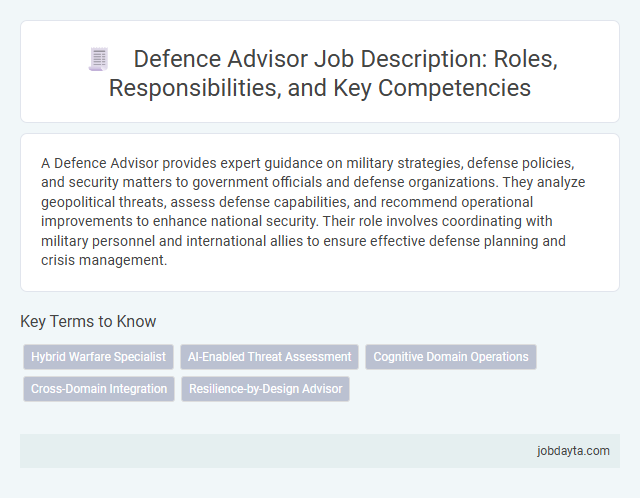 Defence Advisor Job Description: Roles, Responsibilities, and Key Competencies

A Defence Advisor provides expert guidance on military strategies, defense policies, and security matters to government officials and defense organizations. They analyze geopolitical threats, assess defense capabilities, and recommend operational improvements to enhance national security. Their role involves coordinating with military personnel and international allies to ensure effective defense planning and crisis management.

Key Terms to Know

Hybrid Warfare Specialist

AI-Enabled Threat Assessment

Cognitive Domain Operations

Cross-Domain Integration

Resilience-by-Design Advisor

jobdayta.com