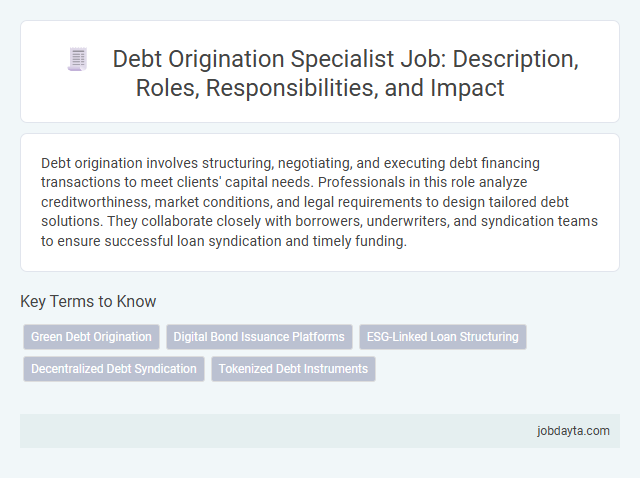 Debt Origination Specialist Job: Description, Roles, Responsibilities, and Impact

Debt origination involves structuring, negotiating, and executing debt financing transactions to meet clients' capital needs. Professionals in this role analyze creditworthiness, market conditions, and legal requirements to design tailored debt solutions. They collaborate closely with borrowers, underwriters, and syndication teams to ensure successful loan syndication and timely funding.

Key Terms to Know

Green Debt Origination

Digital Bond Issuance Platforms

ESG-Linked Loan Structuring

Decentralized Debt Syndication

Tokenized Debt Instruments

jobdayta.com