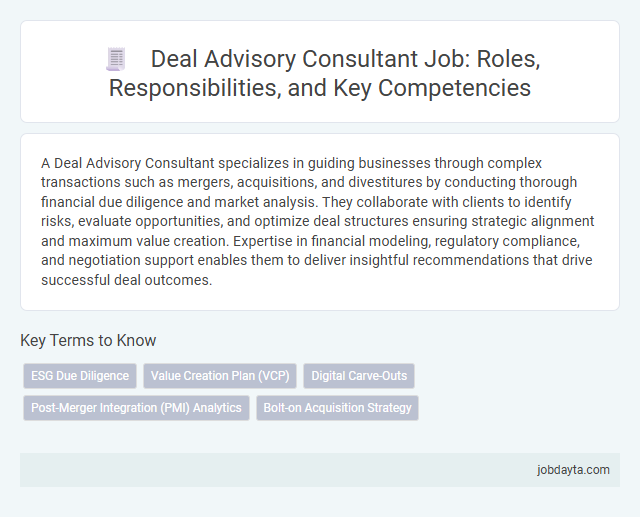 Deal Advisory Consultant Job: Roles, Responsibilities, and Key Competencies

A Deal Advisory Consultant specializes in guiding businesses through complex transactions such as mergers, acquisitions, and divestitures by conducting thorough financial due diligence and market analysis. They collaborate with clients to identify risks, evaluate opportunities, and optimize deal structures ensuring strategic alignment and maximum value creation. Expertise in financial modeling, regulatory compliance, and negotiation support enables them to deliver insightful recommendations that drive successful deal outcomes.

Key Terms to Know

ESG Due Diligence
Value Creation Plan (VCP)
Digital Carve-Outs
Post-Merger Integration (PMI) Analytics
Bolt-on Acquisition Strategy

jobdayta.com