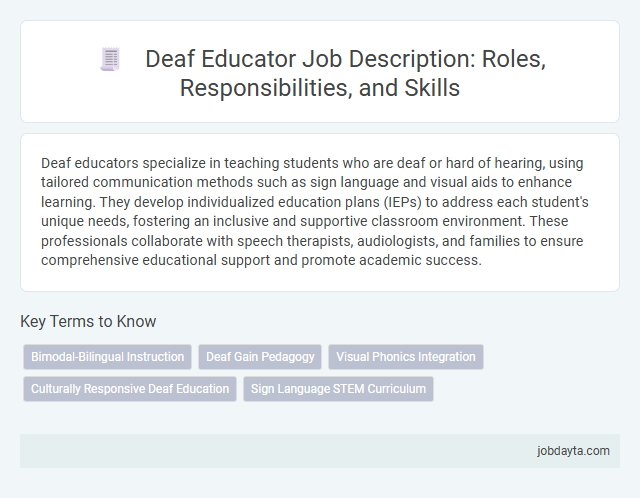 Deaf Educator Job Description: Roles, Responsibilities, and Skills

Deaf educators specialize in teaching students who are deaf or hard of hearing, using tailored communication methods such as sign language and visual aids to enhance learning. They develop individualized education plans (IEPs) to address each student's unique needs, fostering an inclusive and supportive classroom environment. These professionals collaborate with speech therapists, audiologists, and families to ensure comprehensive educational support and promote academic success.

Key Terms to Know

Bimodal-Bilingual Instruction

Deaf Gain Pedagogy

Visual Phonics Integration

Culturally Responsive Deaf Education

Sign Language STEM Curriculum

jobdayta.com