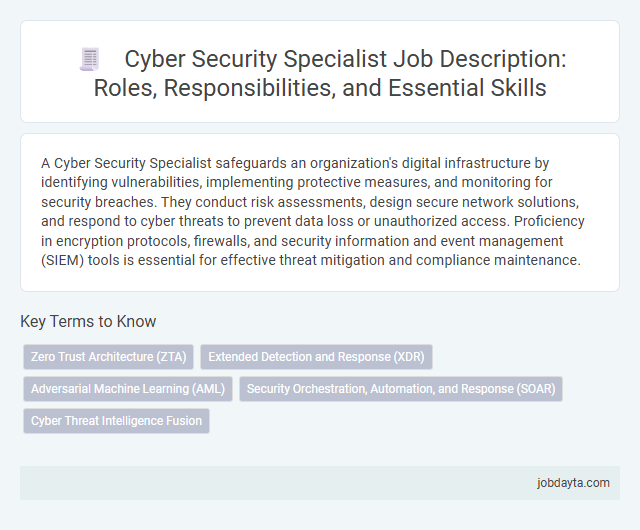 Cyber Security Specialist Job Description: Roles, Responsibilities, and Essential Skills

A Cyber Security Specialist safeguards an organization's digital infrastructure by identifying vulnerabilities, implementing protective measures, and monitoring for security breaches. They conduct risk assessments, design secure network solutions, and respond to cyber threats to prevent data loss or unauthorized access. Proficiency in encryption protocols, firewalls, and security information and event management (SIEM) tools is essential for effective threat mitigation and compliance maintenance.

Key Terms to Know

Zero Trust Architecture (ZTA)

Extended Detection and Response (XDR)

Adversarial Machine Learning (AML)

Security Orchestration, Automation, and Response (SOAR)

Cyber Threat Intelligence Fusion

jobdayta.com