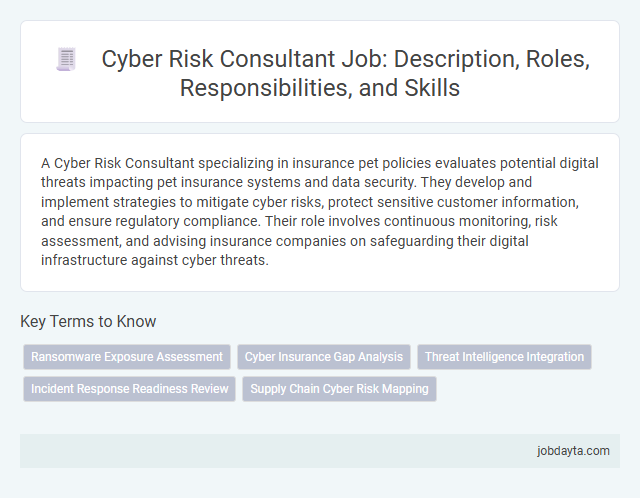 Cyber Risk Consultant Job: Description, Roles, Responsibilities, and Skills

A Cyber Risk Consultant specializing in insurance pet policies evaluates potential digital threats impacting pet insurance systems and data security. They develop and implement strategies to mitigate cyber risks, protect sensitive customer information, and ensure regulatory compliance. Their role involves continuous monitoring, risk assessment, and advising insurance companies on safeguarding their digital infrastructure against cyber threats.

Key Terms to Know

Ransomware Exposure Assessment

Cyber Insurance Gap Analysis

Threat Intelligence Integration

Incident Response Readiness Review

Supply Chain Cyber Risk Mapping

jobdayta.com