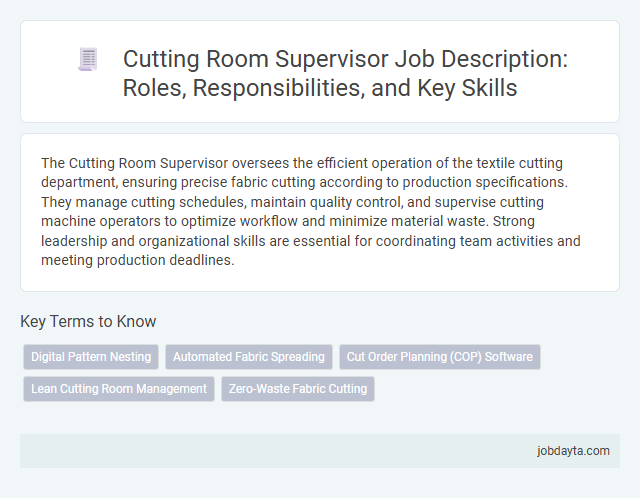 Cutting Room Supervisor Job Description: Roles, Responsibilities, and Key Skills

The Cutting Room Supervisor oversees the efficient operation of the textile cutting department, ensuring precise fabric cutting according to production specifications. They manage cutting schedules, maintain quality control, and supervise cutting machine operators to optimize workflow and minimize material waste. Strong leadership and organizational skills are essential for coordinating team activities and meeting production deadlines.

Key Terms to Know

Digital Pattern Nesting
Automated Fabric Spreading
Cut Order Planning (COP) Software
Lean Cutting Room Management
Zero-Waste Fabric Cutting

jobdayta.com