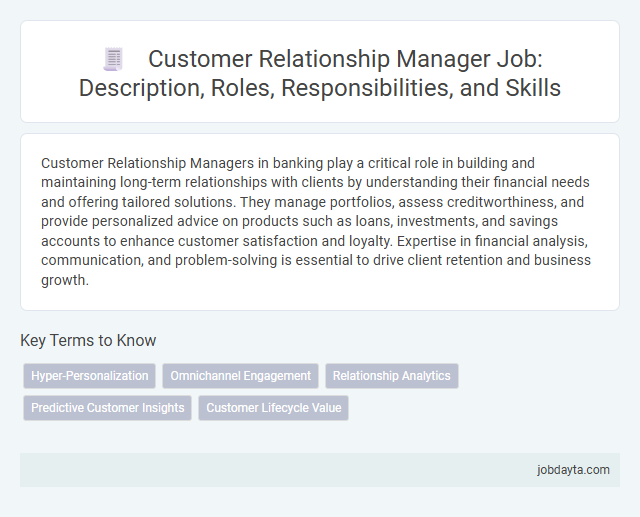 Customer Relationship Manager Job: Description, Roles, Responsibilities, and Skills

Customer Relationship Managers in banking play a critical role in building and maintaining long-term relationships with clients by understanding their financial needs and offering tailored solutions. They manage portfolios, assess creditworthiness, and provide personalized advice on products such as loans, investments, and savings accounts to enhance customer satisfaction and loyalty. Expertise in financial analysis, communication, and problem-solving is essential to drive client retention and business growth.

Key Terms to Know

Hyper-Personalization

Omnichannel Engagement

Relationship Analytics

Predictive Customer Insights

Customer Lifecycle Value

jobdayta.com