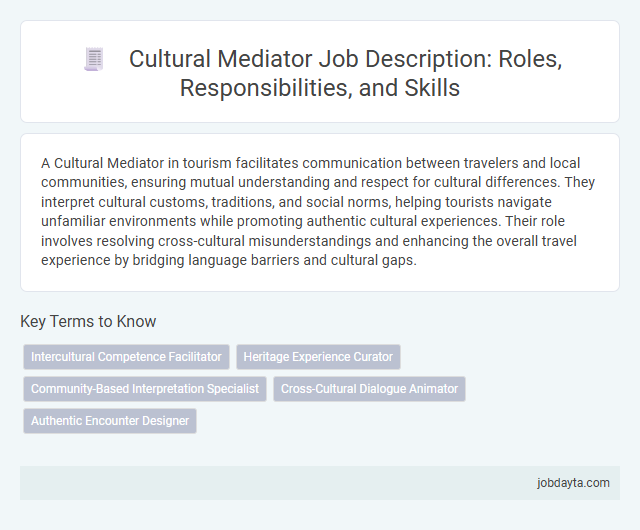 Cultural Mediator Job Description: Roles, Responsibilities, and Skills

A Cultural Mediator in tourism facilitates communication between travelers and local communities, ensuring mutual understanding and respect for cultural differences. They interpret cultural customs, traditions, and social norms, helping tourists navigate unfamiliar environments while promoting authentic cultural experiences. Their role involves resolving cross-cultural misunderstandings and enhancing the overall travel experience by bridging language barriers and cultural gaps.

Key Terms to Know

Intercultural Competence Facilitator
Heritage Experience Curator
Community-Based Interpretation Specialist
Cross-Cultural Dialogue Animator
Authentic Encounter Designer

jobdayta.com