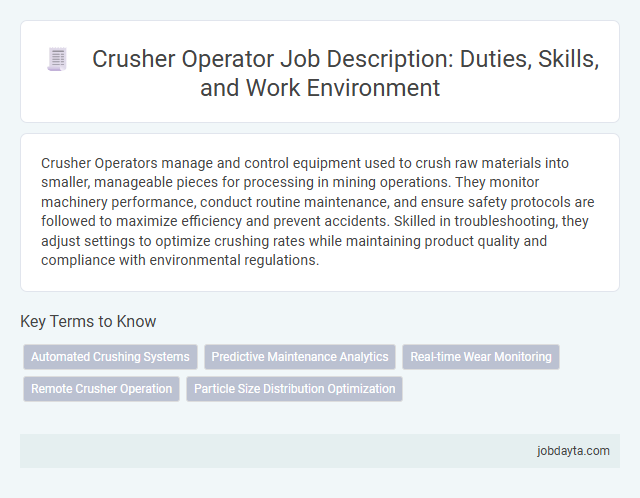 Crusher Operator Job Description: Duties, Skills, and Work Environment

Crusher Operators manage and control equipment used to crush raw materials into smaller, manageable pieces for processing in mining operations. They monitor machinery performance, conduct routine maintenance, and ensure safety protocols are followed to maximize efficiency and prevent accidents. Skilled in troubleshooting, they adjust settings to optimize crushing rates while maintaining product quality and compliance with environmental regulations.

Key Terms to Know

Automated Crushing Systems

Predictive Maintenance Analytics

Real-time Wear Monitoring

Remote Crusher Operation

Particle Size Distribution Optimization

jobdayta.com