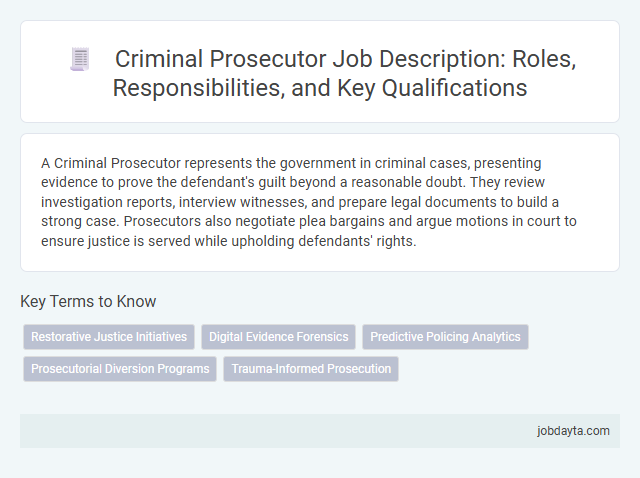 Criminal Prosecutor Job Description: Roles, Responsibilities, and Key Qualifications

A Criminal Prosecutor represents the government in criminal cases, presenting evidence to prove the defendant's guilt beyond a reasonable doubt. They review investigation reports, interview witnesses, and prepare legal documents to build a strong case. Prosecutors also negotiate plea bargains and argue motions in court to ensure justice is served while upholding defendants' rights.

Key Terms to Know

Restorative Justice Initiatives

Digital Evidence Forensics

Predictive Policing Analytics

Prosecutorial Diversion Programs

Trauma-Informed Prosecution

jobdayta.com