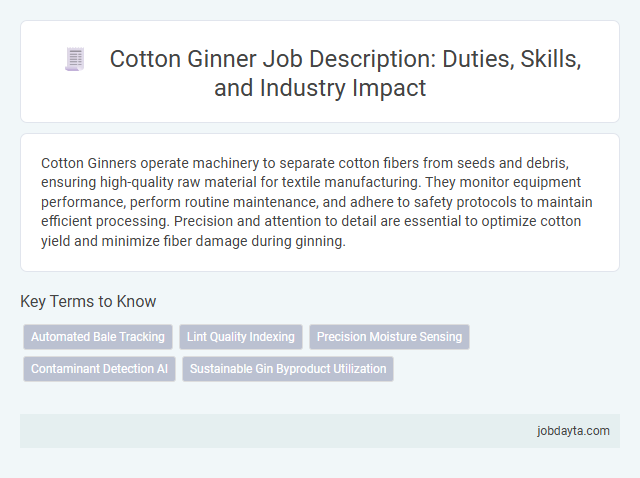 Cotton Ginner Job Description: Duties, Skills, and Industry Impact

Cotton Ginners operate machinery to separate cotton fibers from seeds and debris, ensuring high-quality raw material for textile manufacturing. They monitor equipment performance, perform routine maintenance, and adhere to safety protocols to maintain efficient processing. Precision and attention to detail are essential to optimize cotton yield and minimize fiber damage during ginning.

Key Terms to Know

Automated Bale Tracking
Lint Quality Indexing
Precision Moisture Sensing
Contaminant Detection AI
Sustainable Gin Byproduct Utilization

jobdayta.com