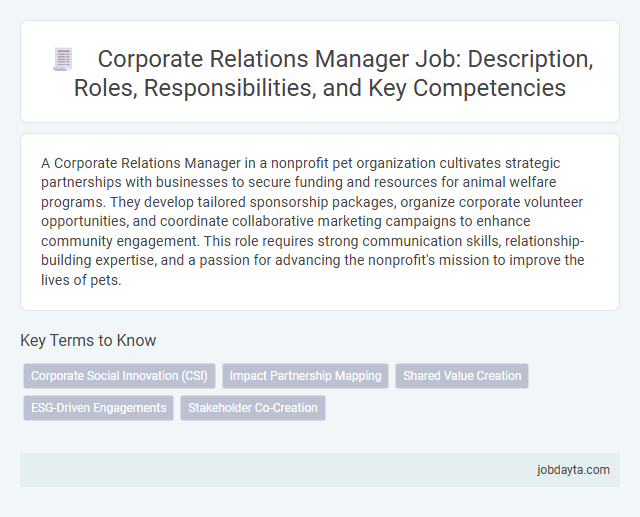 Corporate Relations Manager Job: Description, Roles, Responsibilities, and Key Competencies

A Corporate Relations Manager in a nonprofit pet organization cultivates strategic partnerships with businesses to secure funding and resources for animal welfare programs. They develop tailored sponsorship packages, organize corporate volunteer opportunities, and coordinate collaborative marketing campaigns to enhance community engagement. This role requires strong communication skills, relationship-building expertise, and a passion for advancing the nonprofit's mission to improve the lives of pets.

Key Terms to Know

Corporate Social Innovation (CSI)

Impact Partnership Mapping

Shared Value Creation

ESG-Driven Engagements

Stakeholder Co-Creation

jobdayta.com