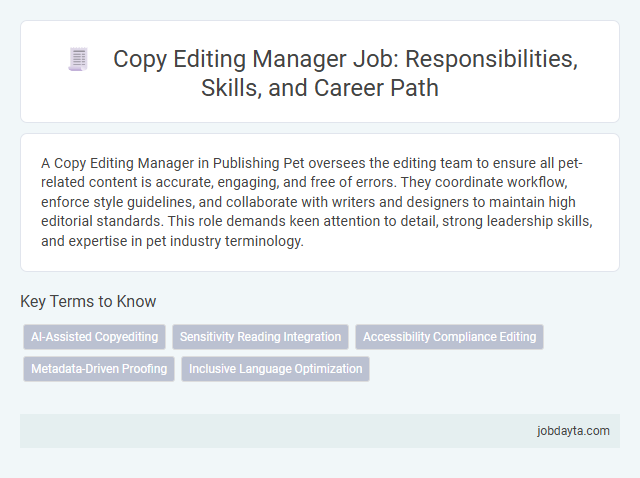 Copy Editing Manager Job: Responsibilities, Skills, and Career Path

A Copy Editing Manager in Publishing Pet oversees the editing team to ensure all pet-related content is accurate, engaging, and free of errors. They coordinate workflow, enforce style guidelines, and collaborate with writers and designers to maintain high editorial standards. This role demands keen attention to detail, strong leadership skills, and expertise in pet industry terminology.

Key Terms to Know

AI-Assisted Copyediting
Sensitivity Reading Integration
Accessibility Compliance Editing
Metadata-Driven Proofing
Inclusive Language Optimization

jobdayta.com