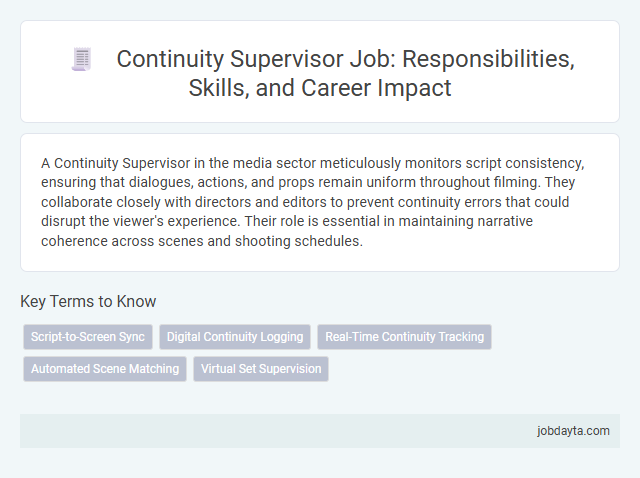 Continuity Supervisor Job: Responsibilities, Skills, and Career Impact

A Continuity Supervisor in the media sector meticulously monitors script consistency, ensuring that dialogues, actions, and props remain uniform throughout filming. They collaborate closely with directors and editors to prevent continuity errors that could disrupt the viewer's experience. Their role is essential in maintaining narrative coherence across scenes and shooting schedules.

Key Terms to Know

Script-to-Screen Sync
Digital Continuity Logging
Real-Time Continuity Tracking
Automated Scene Matching
Virtual Set Supervision

jobdayta.com