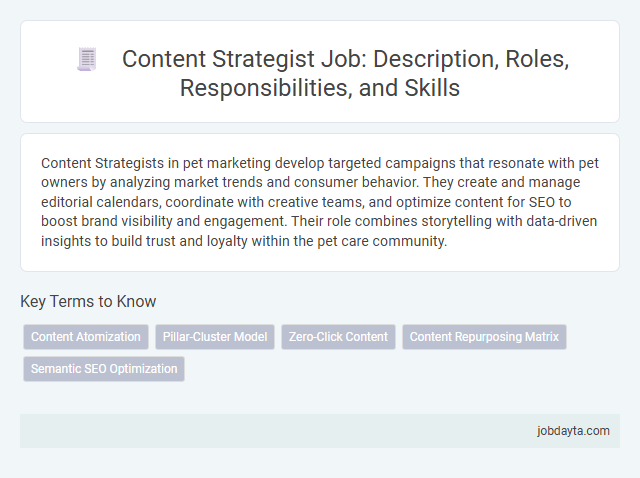 Content Strategist Job: Description, Roles, Responsibilities, and Skills

Content Strategists in pet marketing develop targeted campaigns that resonate with pet owners by analyzing market trends and consumer behavior. They create and manage editorial calendars, coordinate with creative teams, and optimize content for SEO to boost brand visibility and engagement. Their role combines storytelling with data-driven insights to build trust and loyalty within the pet care community.

Key Terms to Know

Content Atomization

Pillar-Cluster Model

Zero-Click Content

Content Repurposing Matrix

Semantic SEO Optimization

jobdayta.com