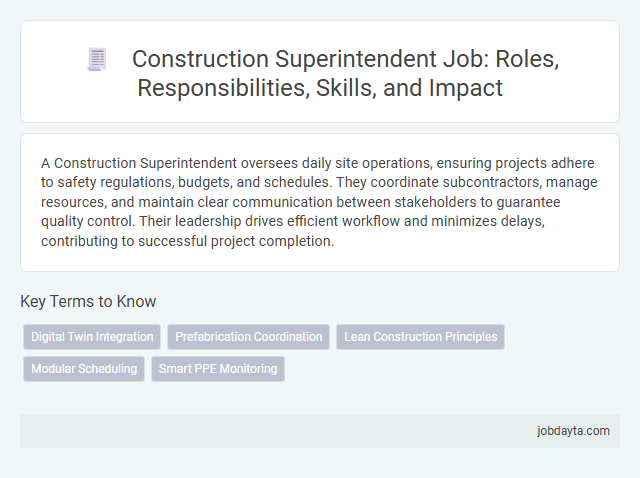 Construction Superintendent Job: Roles, Responsibilities, Skills, and Impact

A Construction Superintendent oversees daily site operations, ensuring projects adhere to safety regulations, budgets, and schedules. They coordinate subcontractors, manage resources, and maintain clear communication between stakeholders to guarantee quality control. Their leadership drives efficient workflow and minimizes delays, contributing to successful project completion.

Key Terms to Know

Digital Twin Integration
Prefabrication Coordination
Lean Construction Principles
Modular Scheduling
Smart PPE Monitoring

jobdayta.com